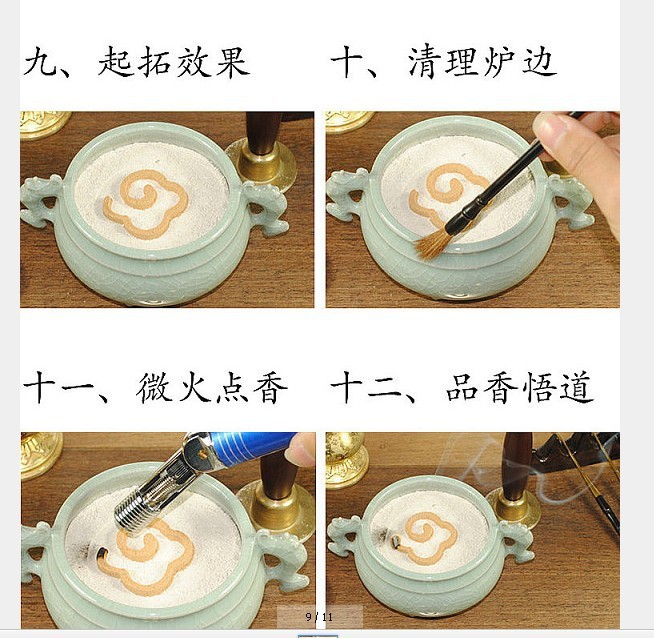 九、起拓效果

十、清理炉边

十一、微火点香

十二、品香悟道

9 / 11