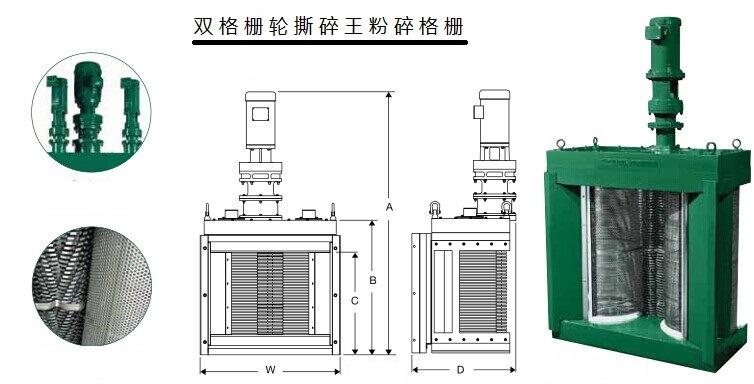 双格栅轮撕碎王粉碎格栅

A
B
C
W
D