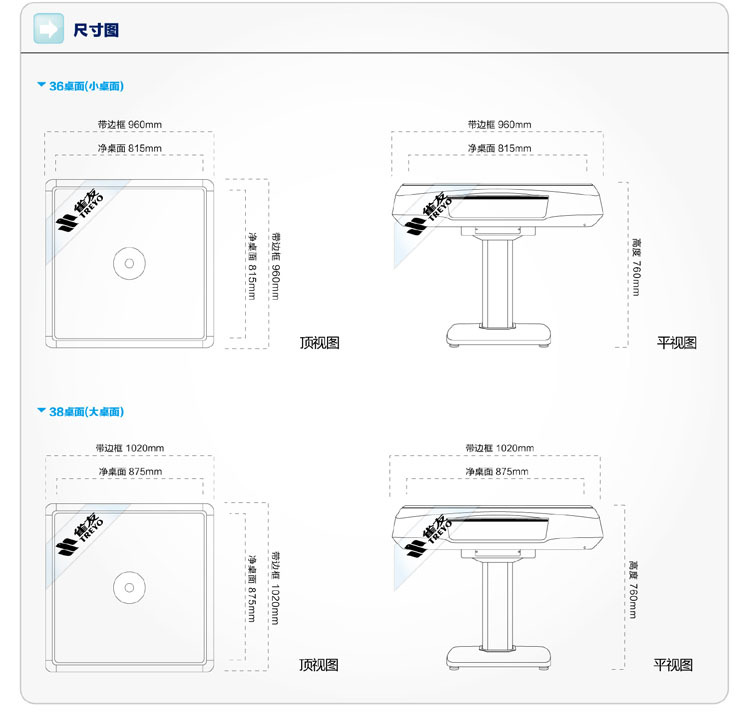 尺寸图

36桌面(小桌面)

带边框 960mm
净桌面 815mm
雀友 TREYO
净桌面 815mm
带边框 960mm
顶视图

带边框 960mm
净桌面 815mm
雀友 TREYO
高度 760mm
平视图

38桌面(大桌面)

带边框 1020mm
净桌面 875mm
雀友 TREYO
净桌面 875mm
带边框 1020mm
顶视图

带边框 1020mm
净桌面 875mm
雀友 TREYO
高度 760mm
平视图