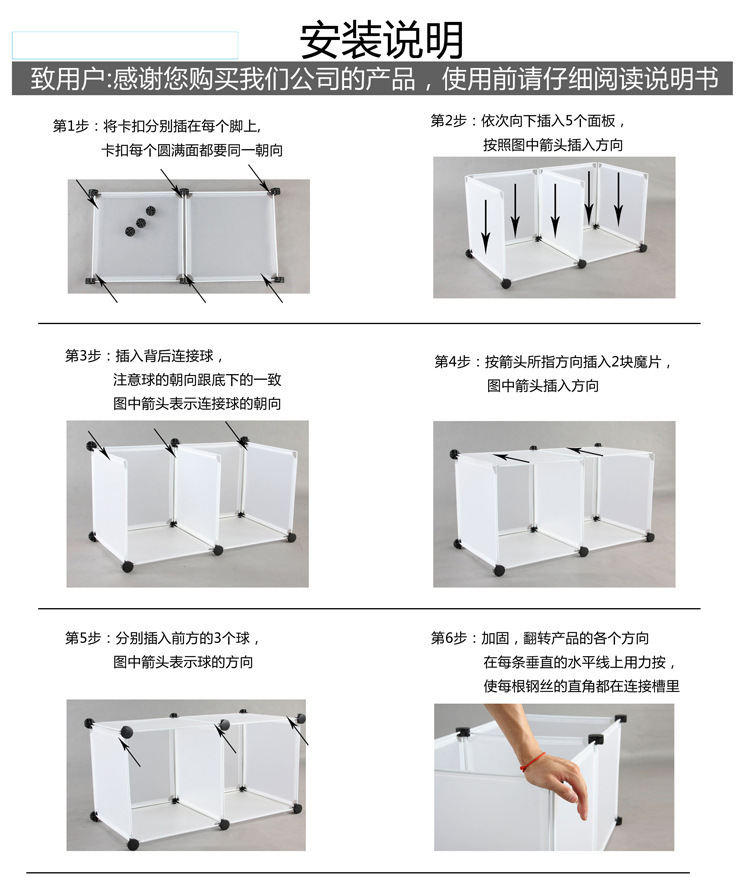 安装说明

致用户:感谢您购买我们公司的产品，使用前请仔细阅读说明书

第1步：将卡扣分别插在每个脚上，
卡扣每个圆满面都要同一朝向

第2步：依次向下插入5个面板，
按照图中箭头插入方向

第3步：插入背后连接球，
注意球的朝向跟底下的一致
图中箭头表示连接球的朝向

第4步：按箭头所指方向插入2块魔片，
图中箭头插入方向

第5步：分别插入前方的3个球，
图中箭头表示球的方向

第6步：加固，翻转产品的各个方向
在每条垂直的水平线上用力按，
使每根钢丝的直角都在连接槽里