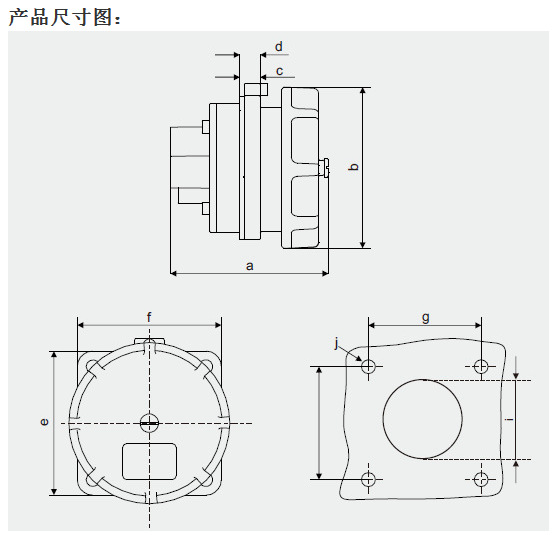 产品尺寸图：

d
c
b
a
f
e
g
j
i