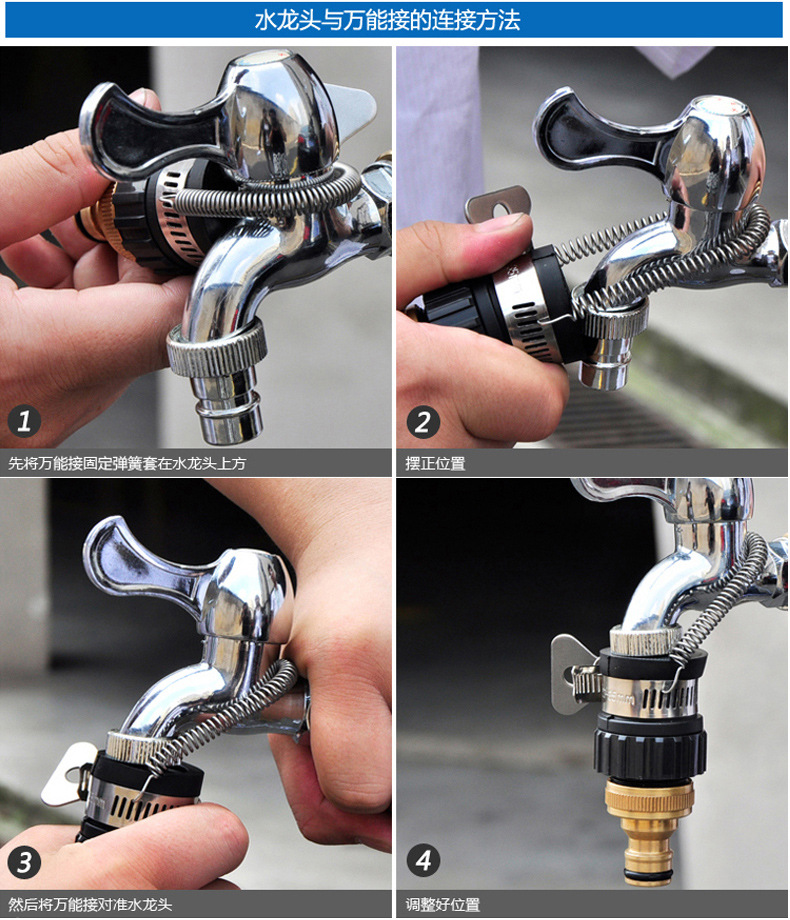 水龙头与万能接的连接方法

1
先将万能接固定弹簧套在水龙头上方

2
摆正位置

3
然后将万能接对准水龙头

4
调整好位置