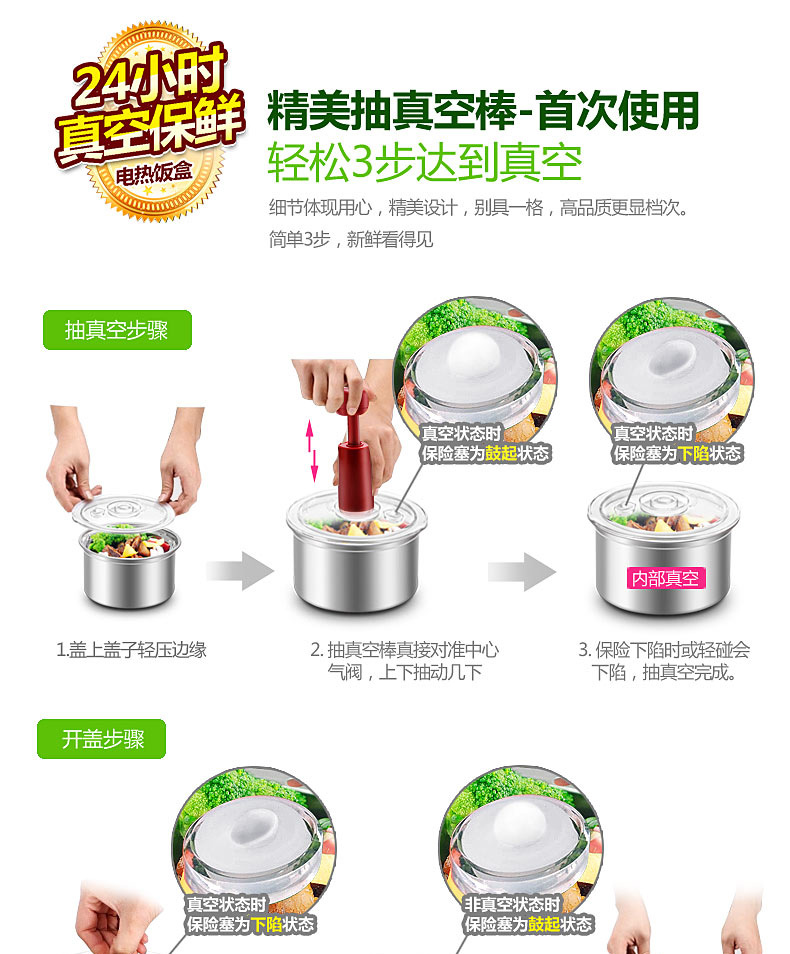 24小时
真空保鲜
电热饭盒

精美抽真空棒-首次使用
轻松3步达到真空
细节体现用心，精美设计，别具一格，高品质更显档次。
简单3步，新鲜看得见

抽真空步骤

真空状态时
保险塞为鼓起状态

真空状态时
保险塞为下陷状态

内部真空

1.盖上盖子轻压边缘

2. 抽真空棒真接对准中心气阀，上下抽动几下

3. 保险下陷时或轻碰会下陷，抽真空完成。

开盖步骤

真空状态时
保险塞为下陷状态

非真空状态时
保险塞为鼓起状态