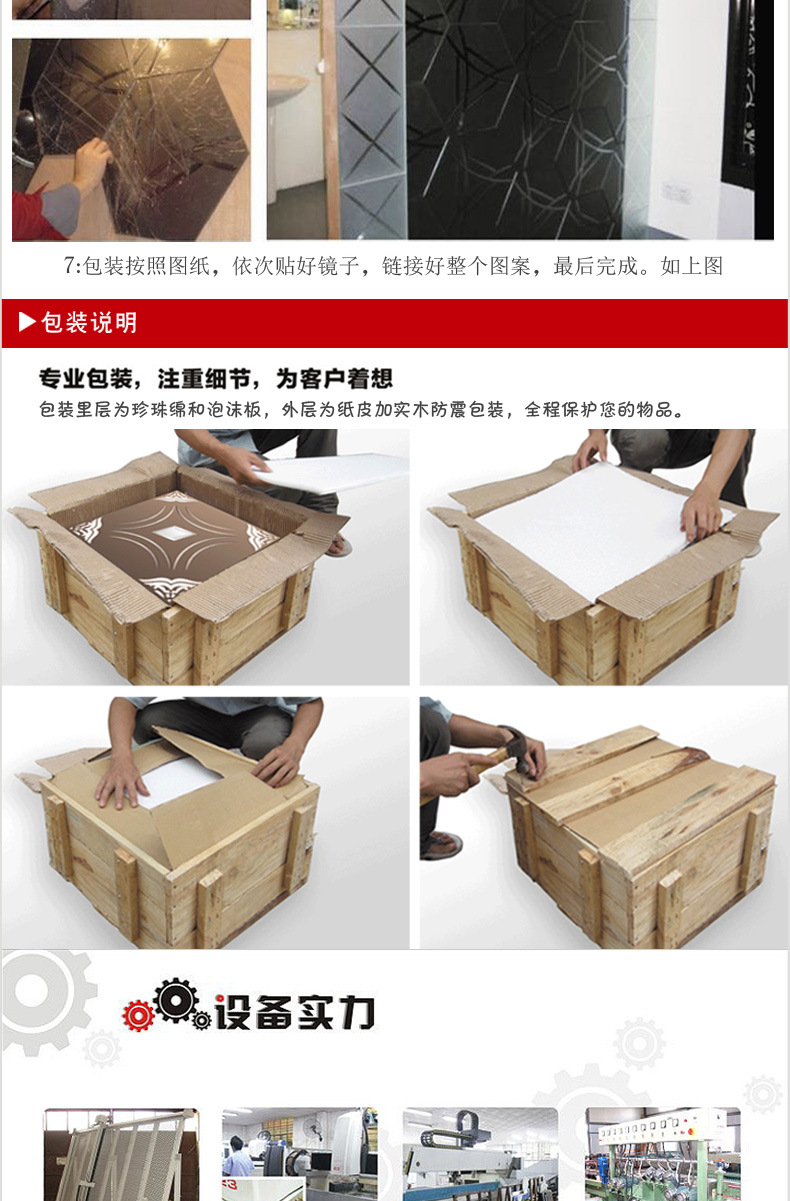 7:包装按照图纸，依次贴好镜子，链接好整个图案，最后完成。如上图

▶包装说明

专业包装，注重细节，为客户着想

包装里层为珍珠绵和泡沫板，外层为纸皮加实木防震包装，全程保护您的物品。

设备实力