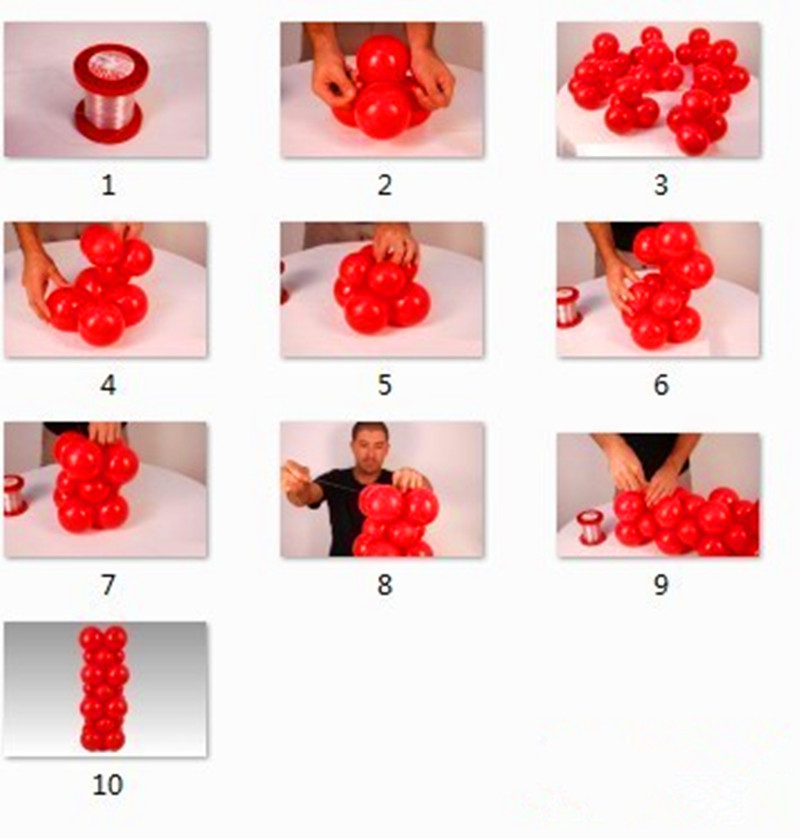 1

2

3

4

5

6

7

8

9

10