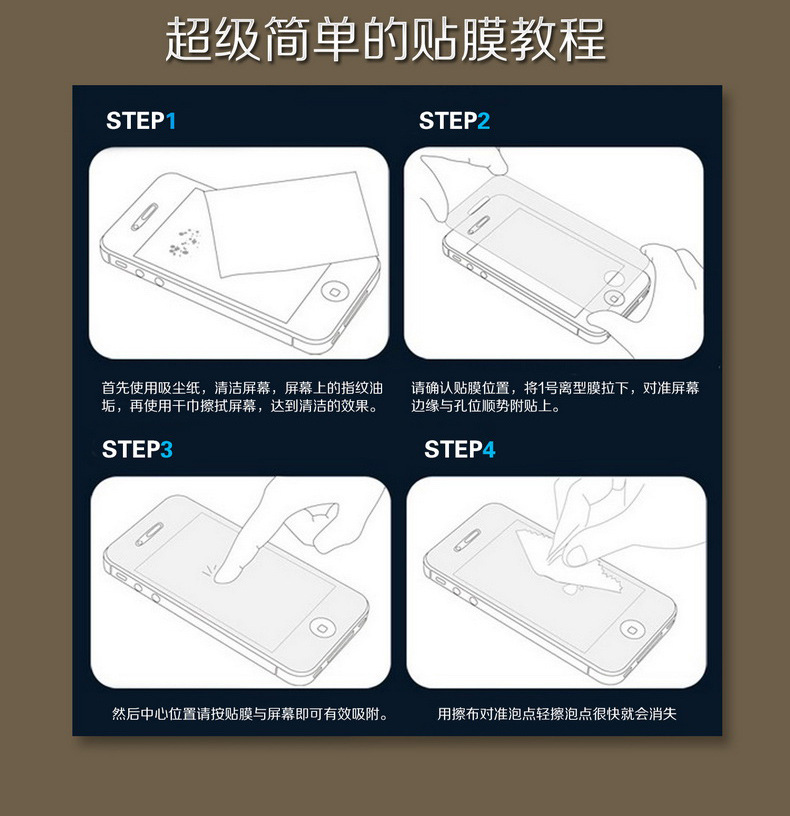 超级简单的贴膜教程

STEP1

首先使用吸尘纸，清洁屏幕，屏幕上的指纹油垢，再使用干巾擦拭屏幕，达到清洁的效果。

STEP2

请确认贴膜位置，将1号离型膜拉下，对准屏幕边缘与孔位顺势附贴上。

STEP3

然后中心位置请按贴膜与屏幕即可有效吸附。

STEP4

用擦布对准泡点轻擦泡点很快就会消失