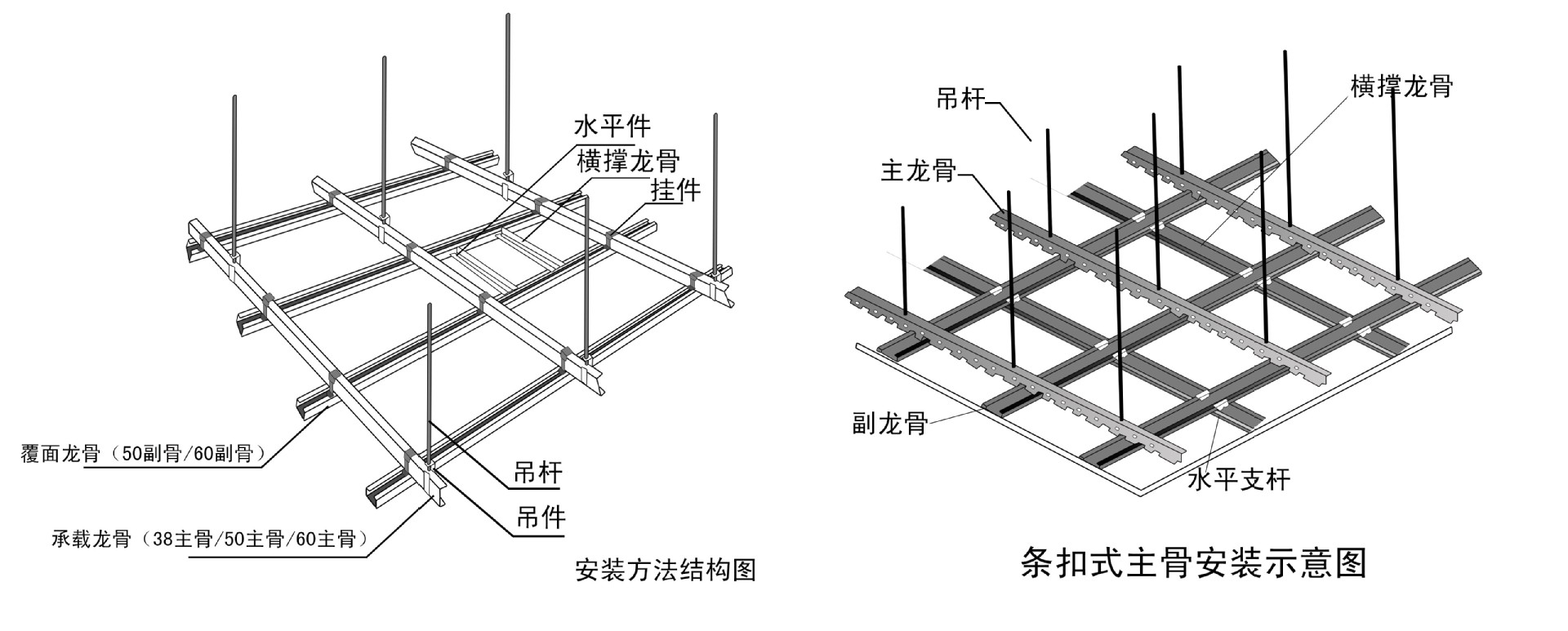 水平件
横撑龙骨
挂件
覆面龙骨（50副骨/60副骨）
吊杆
吊件
承载龙骨（38主骨/50主骨/60主骨）
安装方法结构图

吊杆
横撑龙骨
主龙骨
副龙骨
水平支杆
条扣式主骨安装示意图