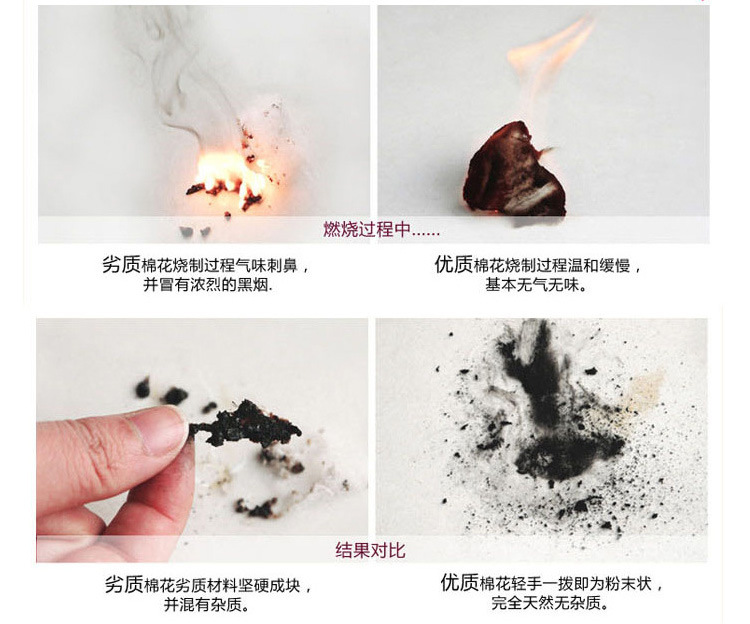 燃烧过程中......

劣质棉花烧制过程气味刺鼻，并冒有浓烈的黑烟.

优质棉花烧制过程温和缓慢，基本无气无味。

结果对比

劣质棉花劣质材料坚硬成块，并混有杂质。

优质棉花轻手一拨即为粉末状，完全天然无杂质。