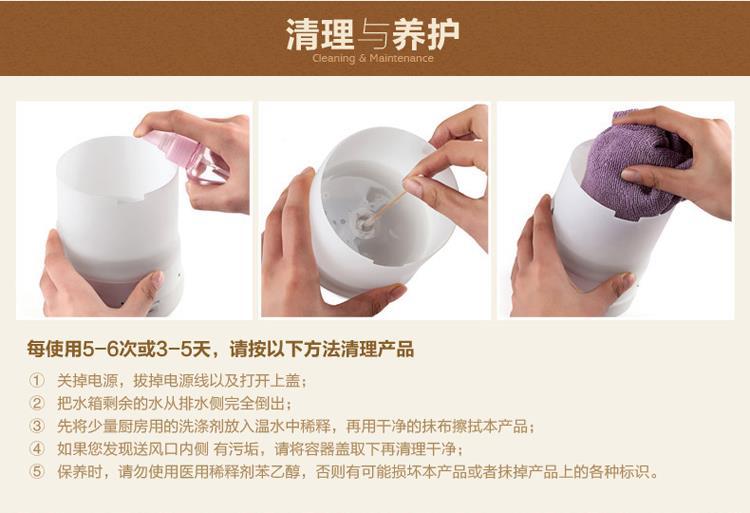 清理与养护
Cleaning & Maintenance

每使用5-6次或3-5天，请按以下方法清理产品

① 关掉电源，拔掉电源线以及打开上盖；
② 把水箱剩余的水从排水侧完全倒出；
③ 先将少量厨房用的洗涤剂放入温水中稀释，再用干净的抹布擦拭本产品；
④ 如果您发现送风口内侧 有污垢，请将容器盖取下再清理干净；
⑤ 保养时，请勿使用医用稀释剂苯乙醇，否则有可能损坏本产品或者抹掉产品上的各种标识。