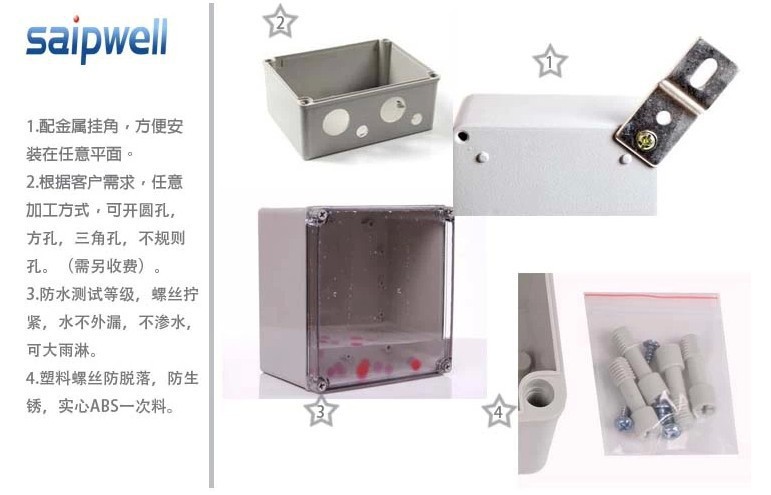 saipwell

1.配金属挂角，方便安装在任意平面。
2.根据客户需求，任意加工方式，可开圆孔，方孔，三角孔，不规则孔。（需另收费）。
3.防水测试等级，螺丝拧紧，水不外漏，不渗水，可大雨淋。
4.塑料螺丝防脱落，防生锈，实心ABS一次料。

2

1

3

4