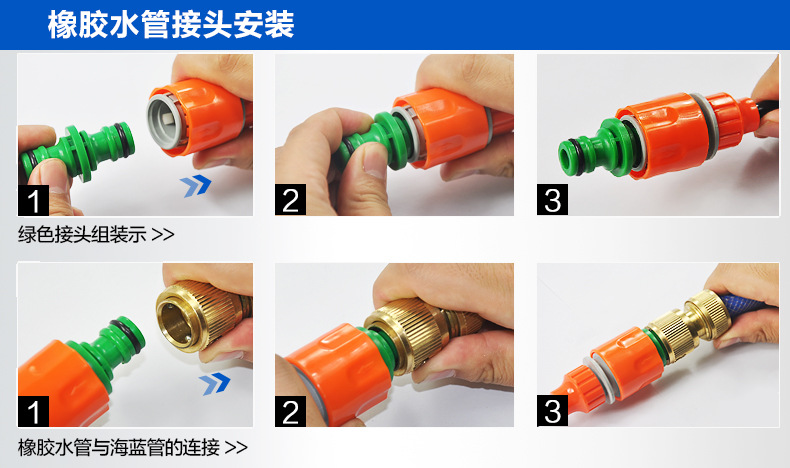 橡胶水管接头安装

1

2

3

绿色接头组装示 >>

1

2

3

橡胶水管与海蓝管的连接 >>