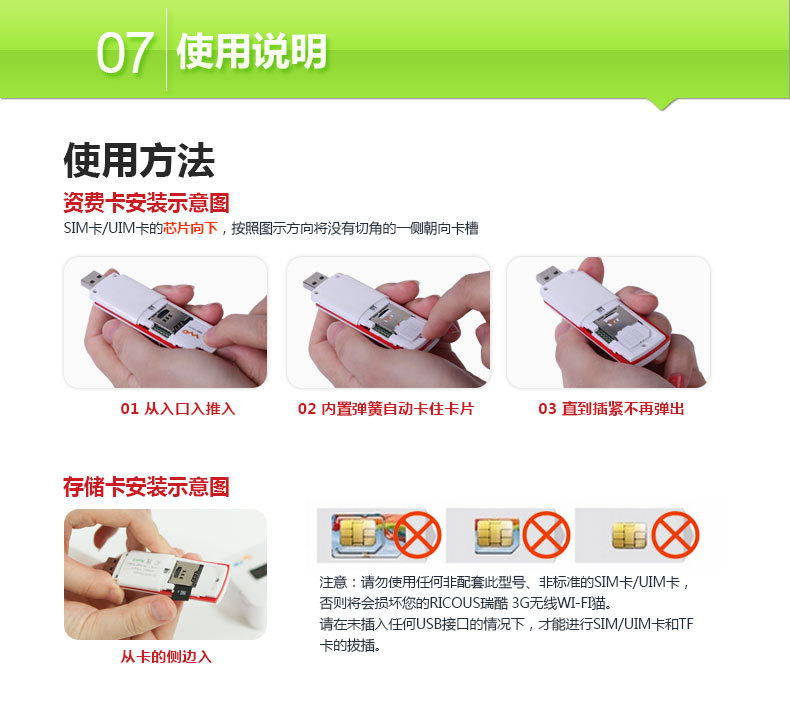 07 使用说明

使用方法

资费卡安装示意图

SIM卡/UIM卡的芯片向下，按照图示方向将没有切角的一侧朝向卡槽

01 从入口入推入

02 内置弹簧自动卡住卡片

03 直到插紧不再弹出

存储卡安装示意图

从卡的侧边入

注意：请勿使用任何非配套此型号、非标准的SIM卡/UIM卡，否则将会损坏您的RICOUS瑞酷 3G无线WI-FI猫。
请在未插入任何USB接口的情况下，才能进行SIM/UIM卡和TF卡的拔插。