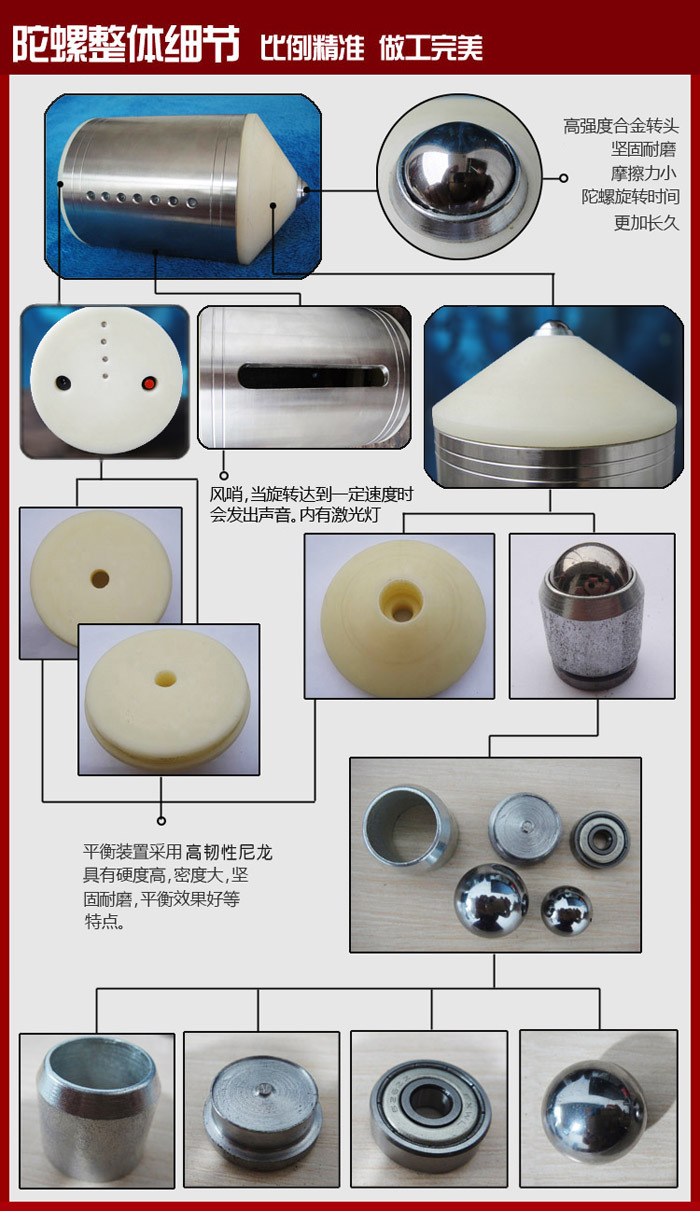 陀螺整体细节 比例精准 做工完美

高强度合金转头
坚固耐磨
摩擦力小
陀螺旋转时间
更加长久

风哨，当旋转达到一定速度时会发出声音。内有激光灯

平衡装置采用 高韧性尼龙 具有硬度高，密度大，坚固耐磨，平衡效果好等特点。