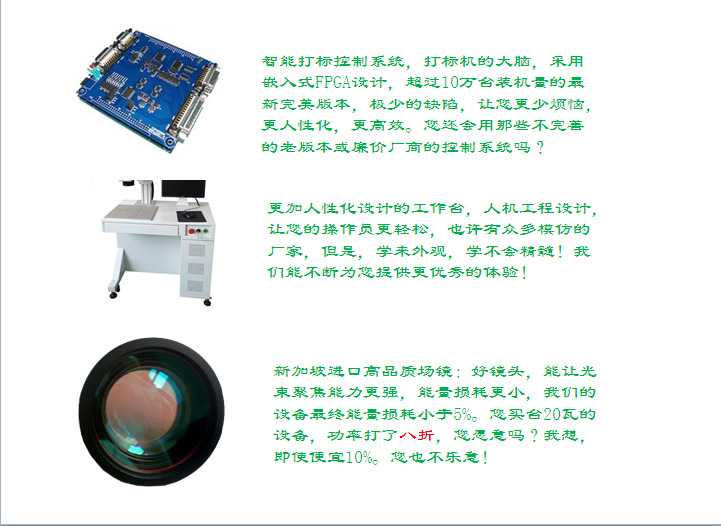 智能打标控制系统，打标机的大脑，采用嵌入式FPGA设计，超过10万台装机量的最新完美版本，极少的缺陷，让您更少烦恼，更人性化，更高效。您还会用那些不完善的老版本或廉价厂商的控制系统吗？

更加人性化设计的工作台，人机工程设计，让您的操作员更轻松，也许有众多模仿的厂家，但是，学来外观，学不会精髓！我们能不断为您提供更优秀的体验！

新加坡进口高品质场镜：好镜头，能让光束聚焦能力更强，能量损耗更小，我们的设备最终能量损耗小于5%。您买台20瓦的设备，功率打了八折，您愿意吗？我想，即使便宜10%。您也不乐意！