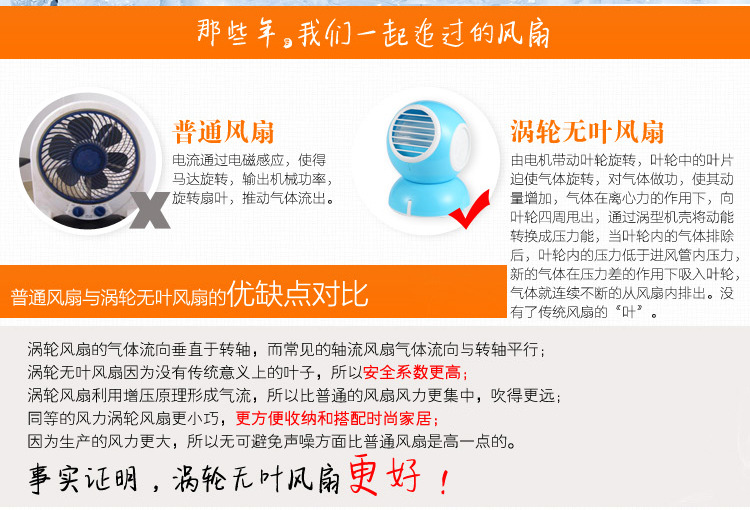 那些年，我们一起追过的风扇

普通风扇

电流通过电磁感应，使得马达旋转，输出机械功率，旋转扇叶，推动气体流出。

涡轮无叶风扇

由电机带动叶轮旋转，叶轮中的叶片迫使气体旋转，对气体做功，使其动量增加，气体在离心力的作用下，向叶轮四周甩出，通过涡型机壳将动能转换成压力能，当叶轮内的气体排除后，叶轮内的压力低于进风管内压力，新的气体在压力差的作用下吸入叶轮，气体就连续不断的从风扇内排出。没有了传统风扇的“叶”。

普通风扇与涡轮无叶风扇的优缺点对比

涡轮风扇的气体流向垂直于转轴，而常见的轴流风扇气体流向与转轴平行；
涡轮无叶风扇因为没有传统意义上的叶子，所以安全系数更高；
涡轮风扇利用增压原理形成气流，所以比普通的风扇风力更集中，吹得更远；
同等的风力涡轮风扇更小巧，更方便收纳和搭配时尚家居；
因为生产的风力更大，所以无可避免声噪方面比普通风扇是高一点的。

事实证明，涡轮无叶风扇更好！