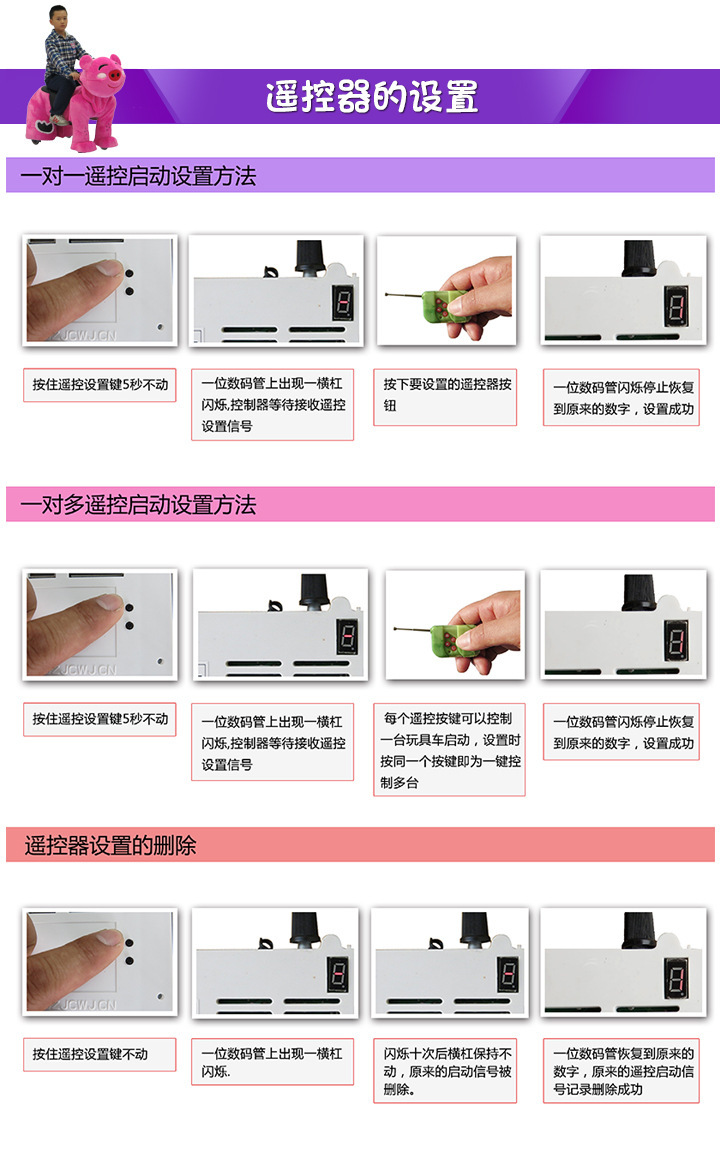 遥控器的设置

一对一遥控启动设置方法

JCWJ.CN

按住遥控设置键5秒不动

一位数码管上出现一横杠闪烁,控制器等待接收遥控设置信号

按下要设置的遥控器按钮

一位数码管闪烁停止恢复到原来的数字，设置成功

一对多遥控启动设置方法

JCWJ.CN

按住遥控设置键5秒不动

一位数码管上出现一横杠闪烁,控制器等待接收遥控设置信号

每个遥控按键可以控制一台玩具车启动，设置时按同一个按键即为一键控制多台

一位数码管闪烁停止恢复到原来的数字，设置成功

遥控器设置的删除

JCWJ.CN

按住遥控设置键不动

一位数码管上出现一横杠闪烁.

闪烁十次后横杠保持不动，原来的启动信号被删除。

一位数码管恢复到原来的数字，原来的遥控启动信号记录删除成功