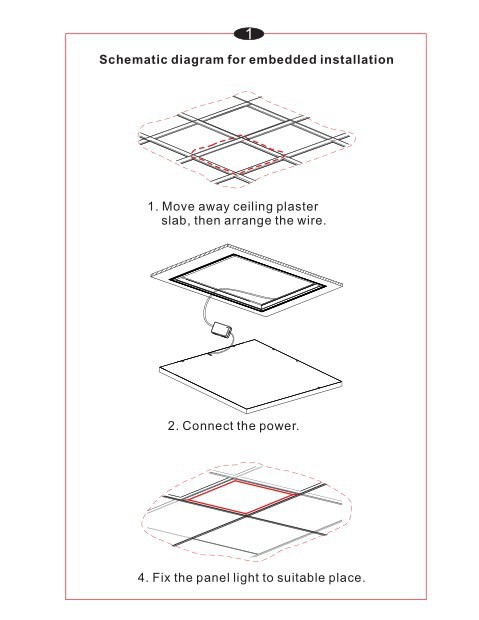 1

Schematic diagram for embedded installation

1. Move away ceiling plaster slab, then arrange the wire.

2. Connect the power.

4. Fix the panel light to suitable place.