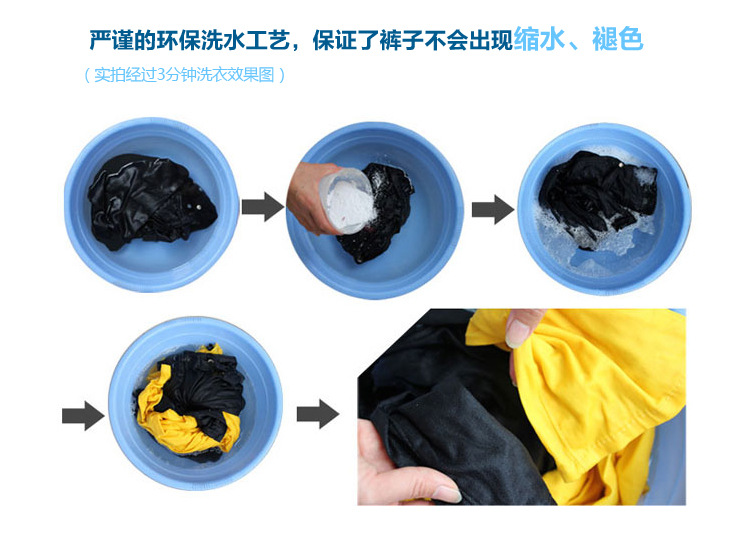 严谨的环保洗水工艺，保证了裤子不会出现缩水、褪色

（实拍经过3分钟洗衣效果图）