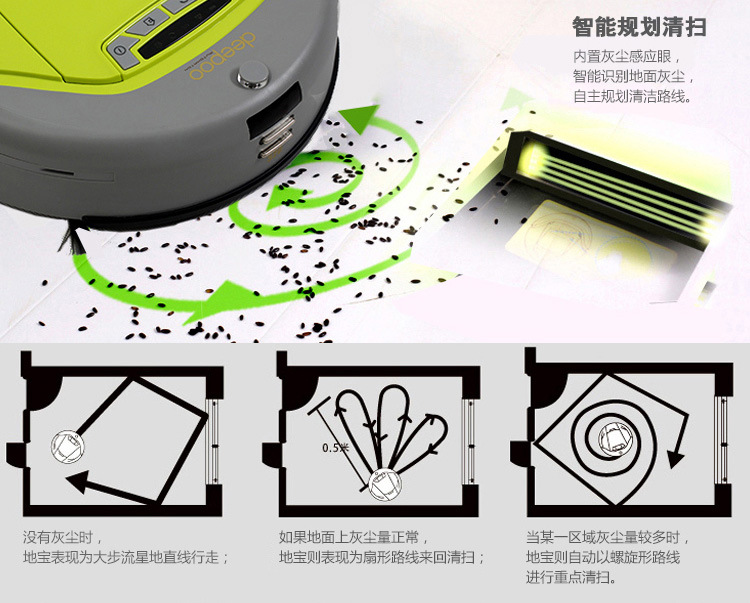 deepoo

智能规划清扫

内置灰尘感应眼，
智能识别地面灰尘，
自主规划清洁路线。

0.5米

没有灰尘时，
地宝表现为大步流星地直线行走；

如果地面上灰尘量正常，
地宝则表现为扇形路线来回清扫；

当某一区域灰尘量较多时，
地宝则自动以螺旋形路线
进行重点清扫。