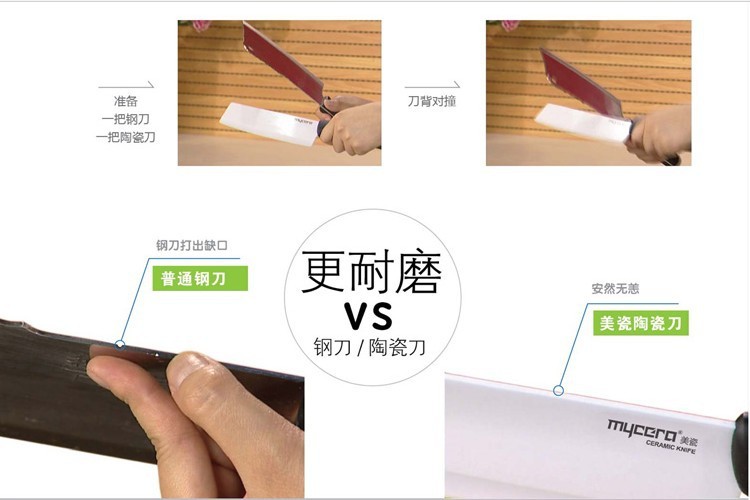 准备
一把钢刀
一把陶瓷刀

刀背对撞

钢刀打出缺口
普通钢刀

更耐磨
VS
钢刀 / 陶瓷刀

安然无恙
美瓷陶瓷刀

mycera 美瓷
CERAMIC KNIFE