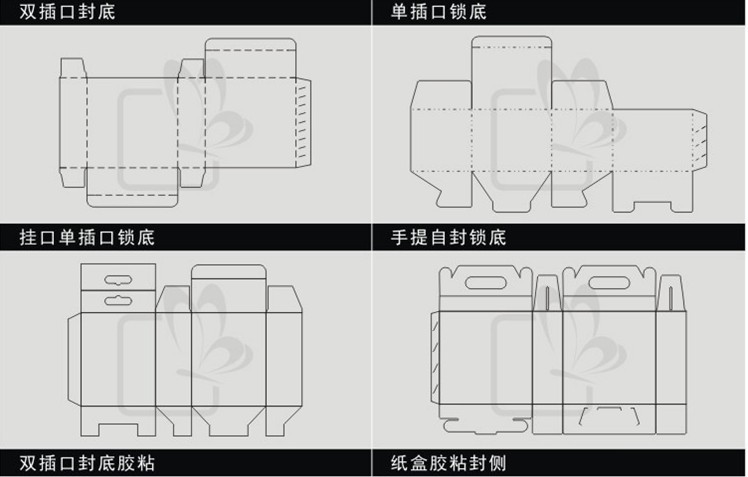 双插口封底

单插口锁底

挂口单插口锁底

手提自封锁底

双插口封底胶粘

纸盒胶粘封侧