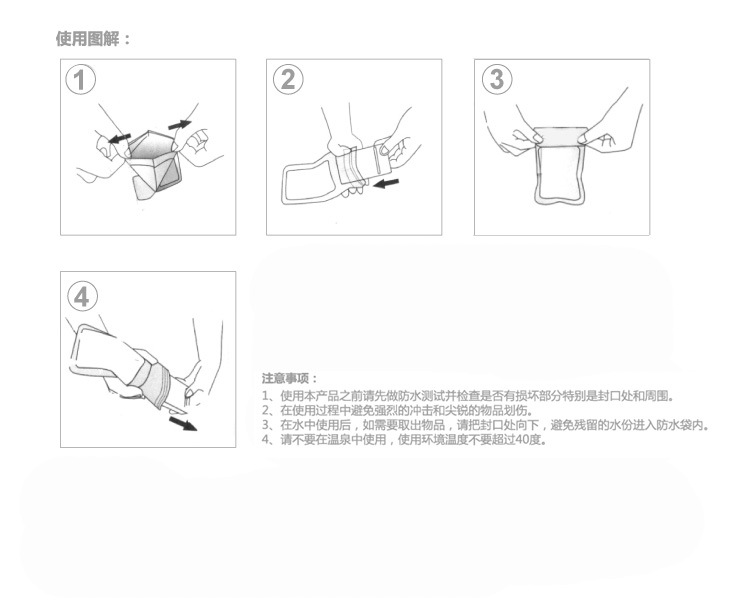 使用图解：

1

2

3

4

注意事项：
1、使用本产品之前请先做防水测试并检查是否有损坏部分特别是封口处和周围。
2、在使用过程中避免强烈的冲击和尖锐的物品划伤。
3、在水中使用后，如需要取出物品，请把封口处向下，避免残留的水份进入防水袋内。
4、请不要在温泉中使用，使用环境温度不要超过40度。