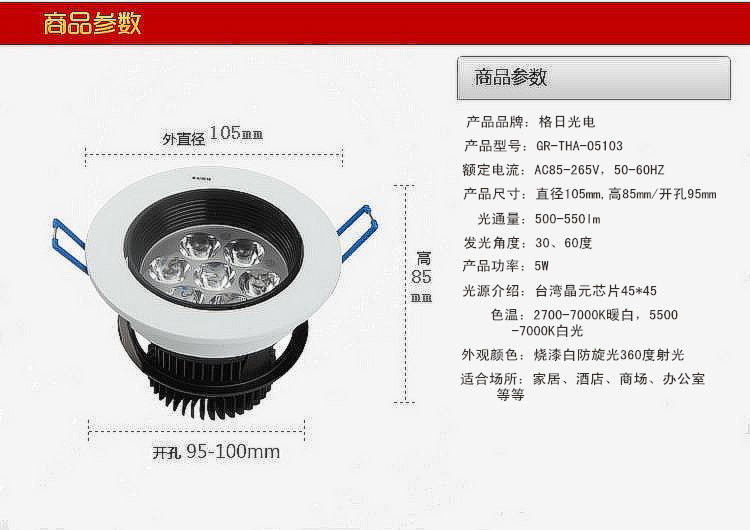 商品参数

外直径 105mm

高 85 mm

开孔 95-100mm

商品参数

产品品牌：格日光电
产品型号：GR-THA-05103
额定电流：AC85-265V，50-60HZ
产品尺寸：直径105mm，高85mm/开孔95mm
光通量：500-550lm
发光角度：30、60度
产品功率：5W
光源介绍：台湾晶元芯片45*45
色温：2700-7000K暖白，5500-7000K白光
外观颜色：烧漆白防旋光360度射光
适合场所：家居、酒店、商场、办公室等等