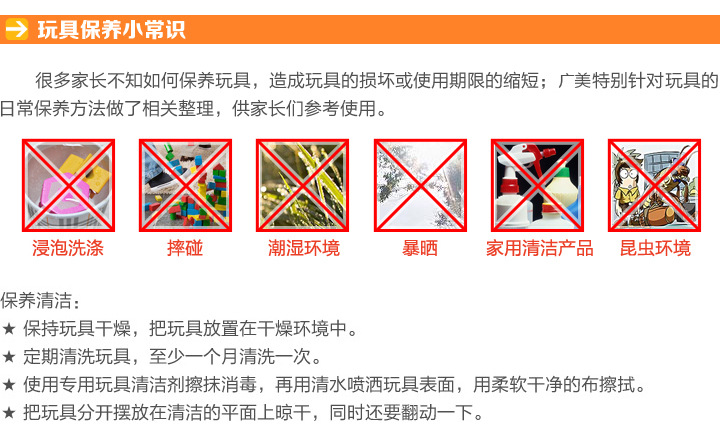 玩具保养小常识

很多家长不知如何保养玩具，造成玩具的损坏或使用期限的缩短；广美特别针对玩具的日常保养方法做了相关整理，供家长们参考使用。

浸泡洗涤
摔碰
潮湿环境
暴晒
家用清洁产品
昆虫环境

保养清洁：
★ 保持玩具干燥，把玩具放置在干燥环境中。
★ 定期清洗玩具，至少一个月清洗一次。
★ 使用专用玩具清洁剂擦抹消毒，再用清水喷洒玩具表面，用柔软干净的布擦拭。
★ 把玩具分开摆放在清洁的平面上晾干，同时还要翻动一下。