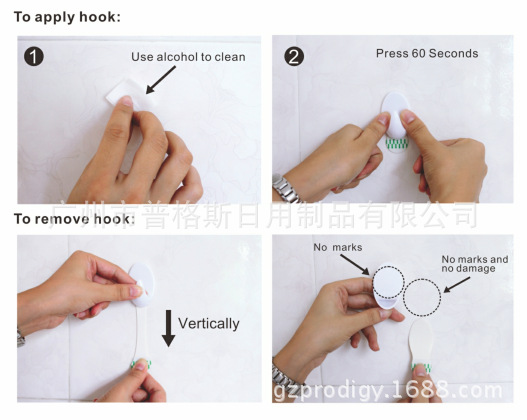 To apply hook:

1 Use alcohol to clean

2 Press 60 Seconds

广州市普格斯日用制品有限公司

To remove hook:

Vertically

No marks

No marks and no damage

gzprodigy.1688.com