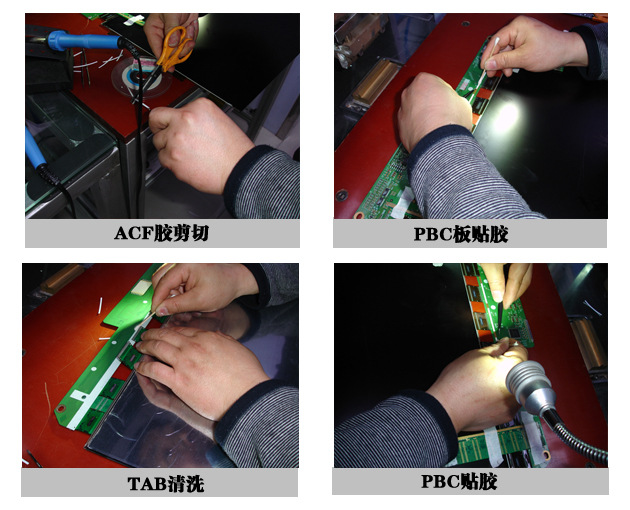 ACF胶剪切

PBC板贴胶

TAB清洗

PBC贴胶