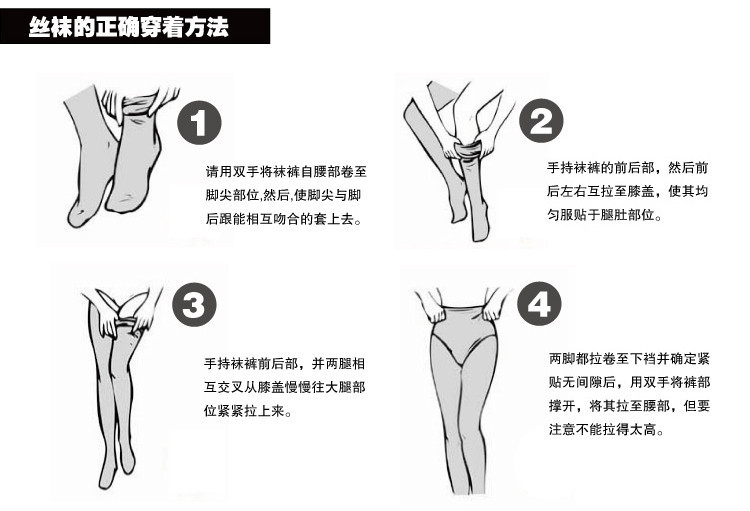 丝袜的正确穿着方法

1

请用双手将袜裤自腰部卷至脚尖部位,然后,使脚尖与脚后跟能相互吻合的套上去。

2

手持袜裤的前后部，然后前后左右互拉至膝盖，使其均匀服贴于腿肚部位。

3

手持袜裤前后部，并两腿相互交叉从膝盖慢慢往大腿部位紧紧拉上来。

4

两脚都拉卷至下裆并确定紧贴无间隙后，用双手将裤部撑开，将其拉至腰部，但要注意不能拉得太高。