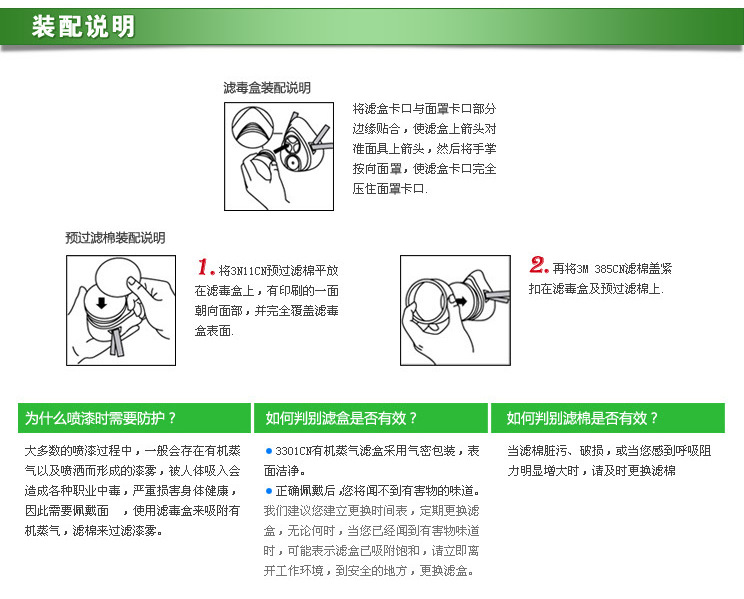 装配说明

滤毒盒装配说明

将滤盒卡口与面罩卡口部分边缘贴合，使滤盒上箭头对准面具上箭头，然后将手掌按向面罩，使滤盒卡口完全压住面罩卡口.

预过滤棉装配说明

1. 将3N11CN预过滤棉平放在滤毒盒上，有印刷的一面朝向面部，并完全覆盖滤毒盒表面.

2. 再将3M 385CN滤棉盖紧扣在滤毒盒及预过滤棉上.

为什么喷漆时需要防护？

大多数的喷漆过程中，一般会存在有机蒸气以及喷洒而形成的漆雾，被人体吸入会造成各种职业中毒，严重损害身体健康，因此需要佩戴面 ，使用滤毒盒来吸附有机蒸气，滤棉来过滤漆雾。

如何判别滤盒是否有效？

● 3301CN有机蒸气滤盒采用气密包装，表面洁净。
● 正确佩戴后，您将闻不到有害物的味道。
我们建议您建立更换时间表，定期更换滤盒，无论何时，当您已经闻到有害物味道时，可能表示滤盒已吸附饱和，请立即离开工作环境，到安全的地方，更换滤盒。

如何判别滤棉是否有效？

当滤棉脏污、破损，或当您感到呼吸阻力明显增大时，请及时更换滤棉