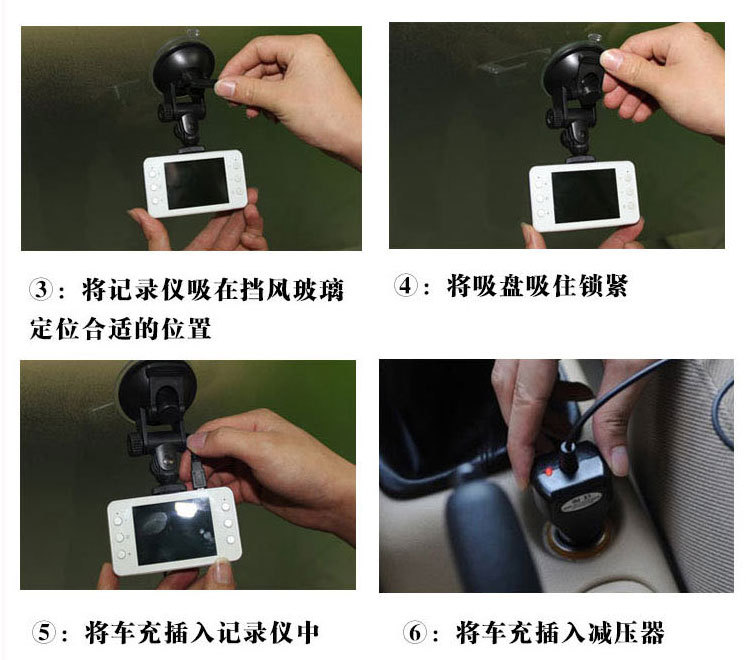 ③：将记录仪吸在挡风玻璃定位合适的位置

④：将吸盘吸住锁紧

⑤：将车充插入记录仪中

⑥：将车充插入减压器