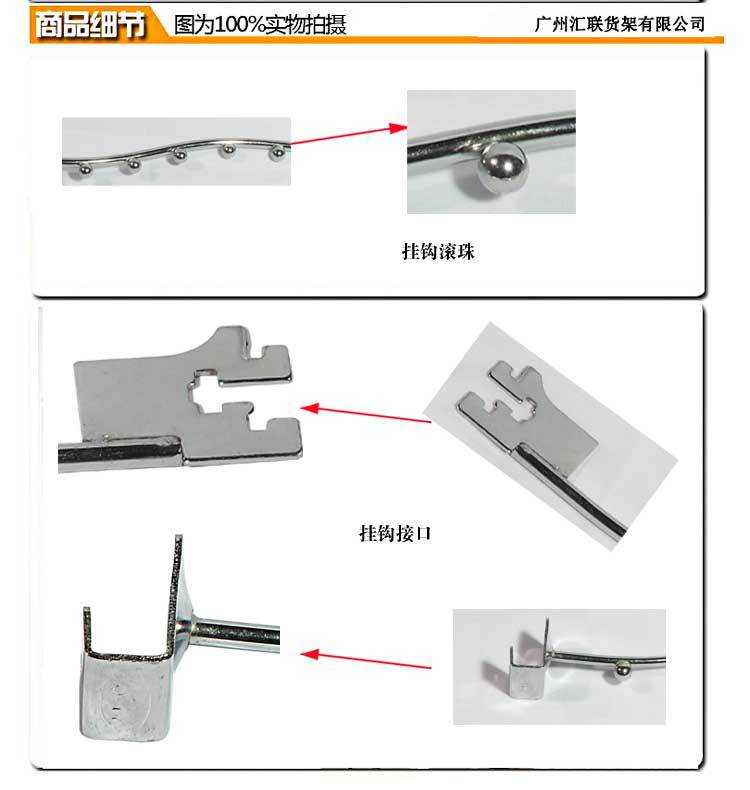 商品细节 图为100%实物拍摄 广州汇联货架有限公司

挂钩滚珠

挂钩接口