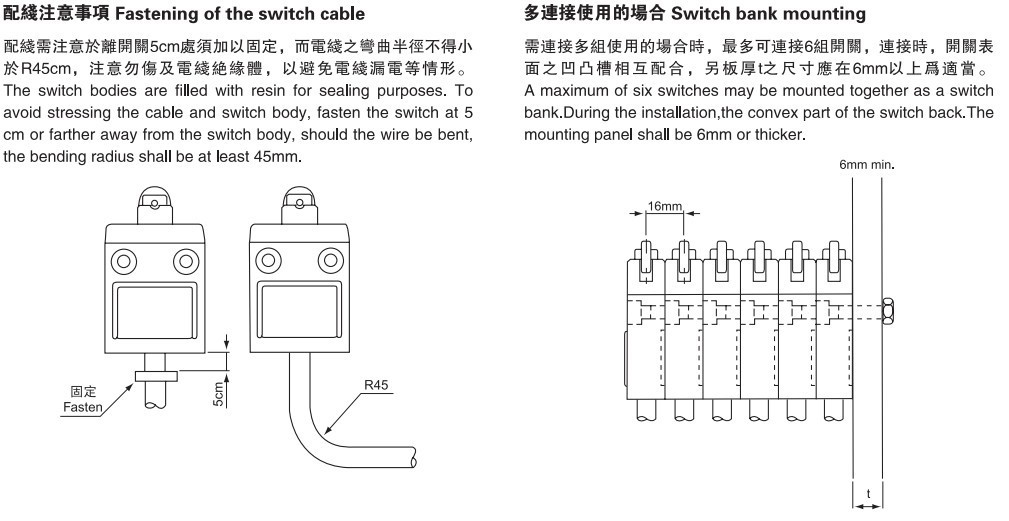 配綫注意事項 Fastening of the switch cable

配綫需注意於離開關5cm處須加以固定，而電綫之彎曲半徑不得小於R45cm，注意勿傷及電綫絶緣體，以避免電綫漏電等情形。
The switch bodies are filled with resin for sealing purposes. To avoid stressing the cable and switch body, fasten the switch at 5 cm or farther away from the switch body, should the wire be bent, the bending radius shall be at least 45mm.

固定
Fasten

5cm

R45

多連接使用的場合 Switch bank mounting

需連接多組使用的場合時，最多可連接6組開關，連接時，開關表面之凹凸槽相互配合，另板厚t之尺寸應在6mm以上爲適當。
A maximum of six switches may be mounted together as a switch bank.During the installation,the convex part of the switch back.The mounting panel shall be 6mm or thicker.

6mm min.

16mm

t