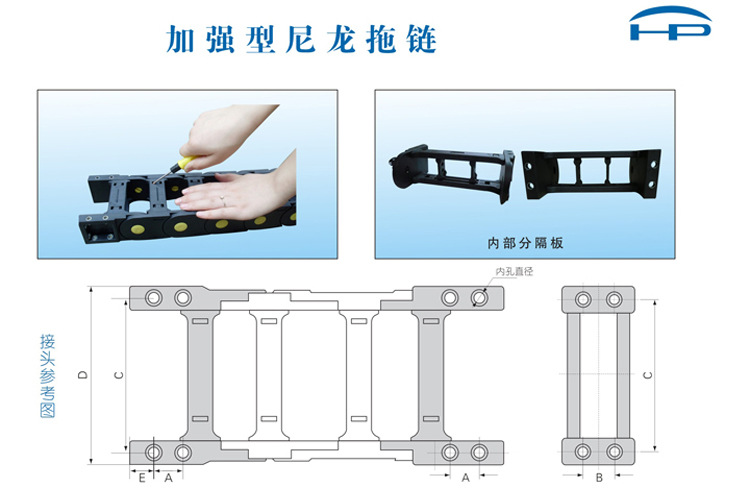 加强型尼龙拖链

HP

内部分隔板

接头参考图

内孔直径

D

C

E

A

A

C

B