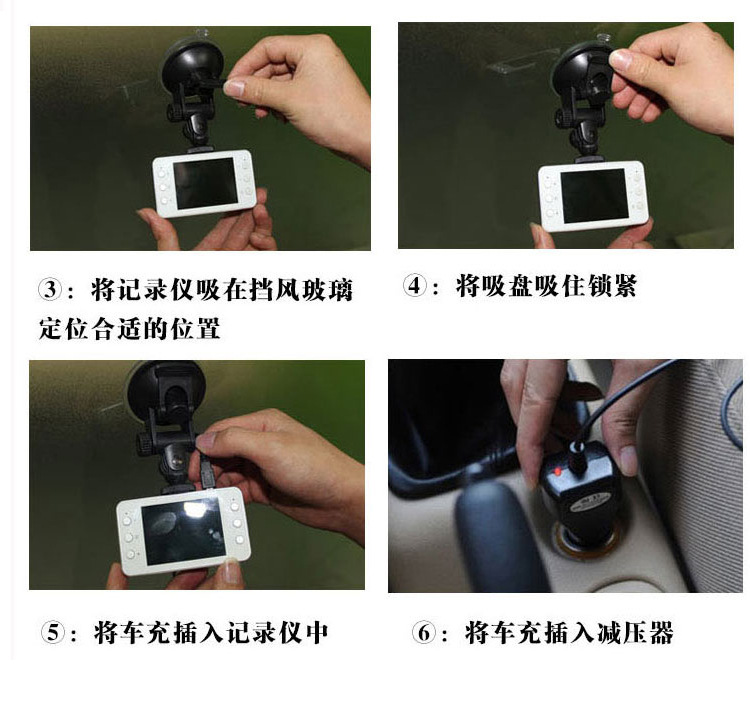 ③：将记录仪吸在挡风玻璃定位合适的位置

④：将吸盘吸住锁紧

⑤：将车充插入记录仪中

⑥：将车充插入减压器