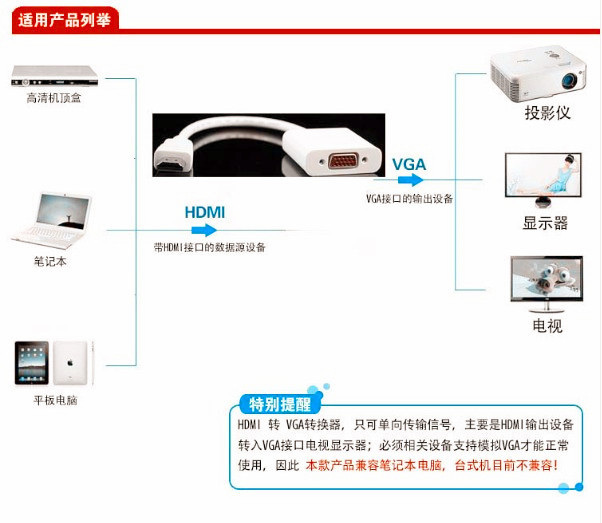 适用产品列举

高清机顶盒

笔记本

平板电脑

HDMI
带HDMI接口的数据源设备

VGA
VGA接口的输出设备

投影仪

显示器

电视

特别提醒
HDMI 转 VGA转换器，只可单向传输信号，主要是HDMI输出设备转入VGA接口电视显示器；必须相关设备支持模拟VGA才能正常使用，因此 本款产品兼容笔记本电脑，台式机目前不兼容！