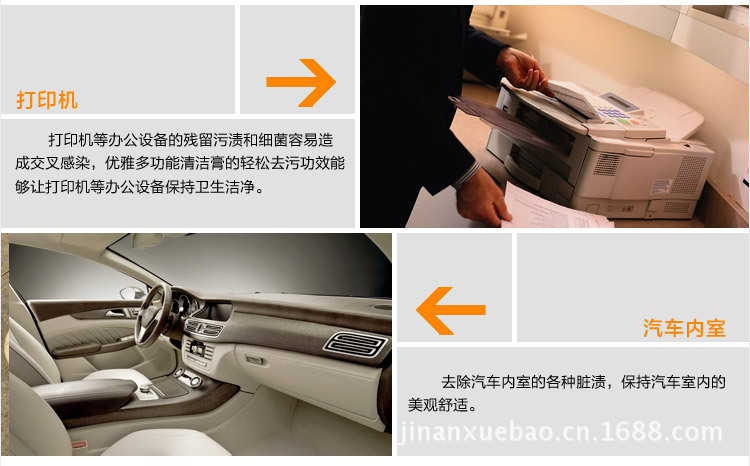 打印机

打印机等办公设备的残留污渍和细菌容易造成交叉感染，优雅多功能清洁膏的轻松去污功效能够让打印机等办公设备保持卫生洁净。

汽车内室

去除汽车内室的各种脏渍，保持汽车室内的美观舒适。

jinanxuebao.cn.1688.com