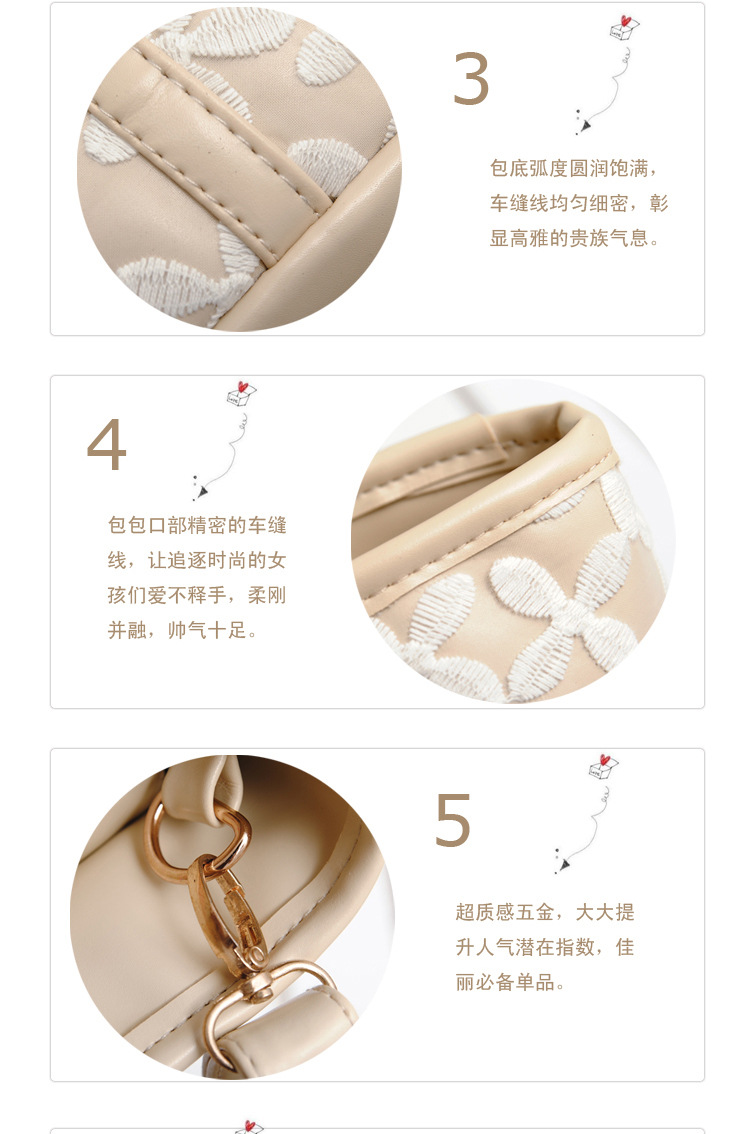 3

包底弧度圆润饱满，车缝线均匀细密，彰显高雅的贵族气息。

4

包包口部精密的车缝线，让追逐时尚的女孩们爱不释手，柔刚并融，帅气十足。

5

超质感五金，大大提升人气潜在指数，佳丽必备单品。