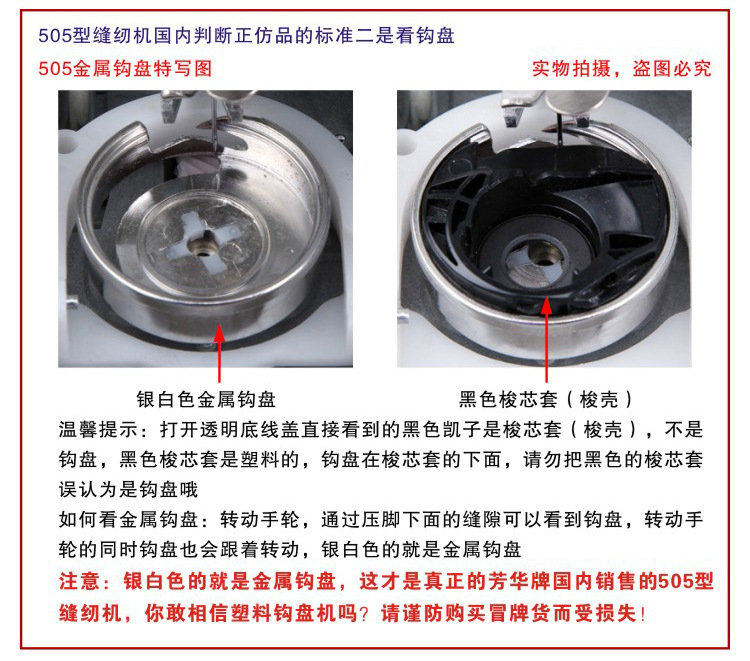 505型缝纫机国内判断正仿品的标准二是看钩盘

505金属钩盘特写图

实物拍摄，盗图必究

银白色金属钩盘

黑色梭芯套（梭壳）

温馨提示：打开透明底线盖直接看到的黑色凯子是梭芯套（梭壳），不是钩盘，黑色梭芯套是塑料的，钩盘在梭芯套的下面，请勿把黑色的梭芯套误认为是钩盘哦

如何看金属钩盘：转动手轮，通过压脚下面的缝隙可以看到钩盘，转动手轮的同时钩盘也会跟着转动，银白色的就是金属钩盘

注意：银白色的就是金属钩盘，这才是真正的芳华牌国内销售的505型缝纫机，你敢相信塑料钩盘机吗？请谨防购买冒牌货而受损失！