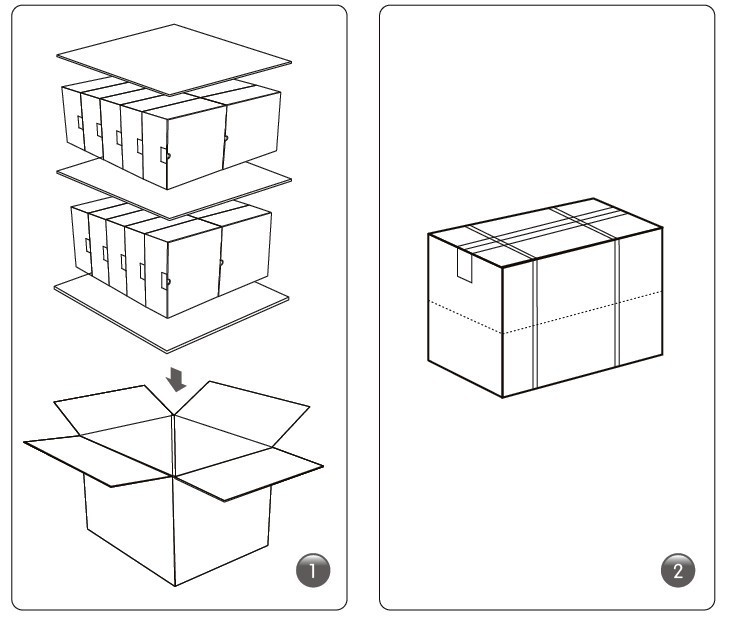 1

2