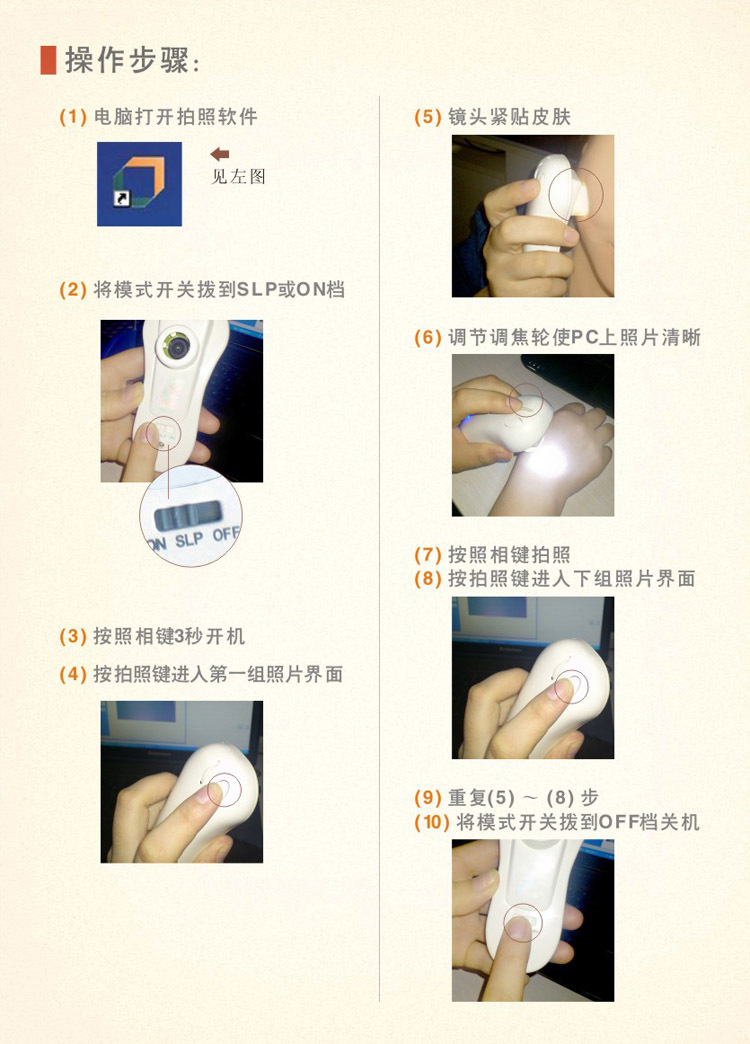 操作步骤:

(1) 电脑打开拍照软件

见左图

(2) 将模式开关拨到SLP或ON档

ON SLP OFF

(3) 按照相键3秒开机

(4) 按拍照键进入第一组照片界面

(5) 镜头紧贴皮肤

(6) 调节调焦轮使PC上照片清晰

(7) 按照相键拍照
(8) 按拍照键进入下组照片界面

(9) 重复(5) ~ (8) 步
(10) 将模式开关拨到OFF档关机