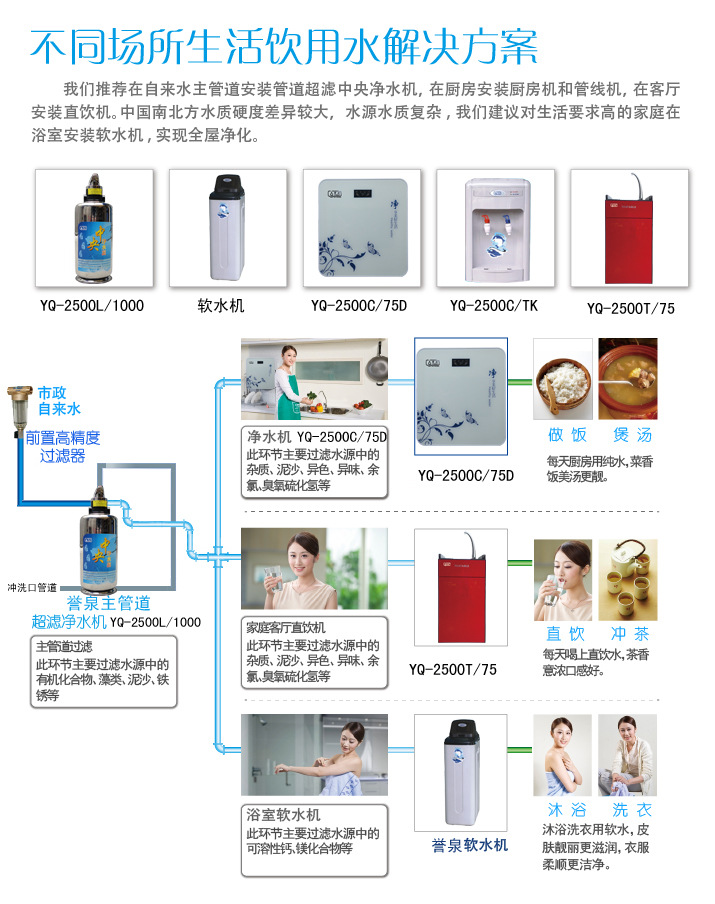 不同场所生活饮用水解决方案

我们推荐在自来水主管道安装管道超滤中央净水机，在厨房安装厨房机和管线机，在客厅安装直饮机。中国南北方水质硬度差异较大，水源水质复杂，我们建议对生活要求高的家庭在浴室安装软水机，实现全屋净化。

YQ-2500L/1000

软水机

YQ-2500C/75D

YQ-2500C/TK

YQ-2500T/75

市政自来水

前置高精度过滤器

冲洗口管道

誉泉主管道超滤净水机 YQ-2500L/1000

主管道过滤
此环节主要过滤水源中的有机化合物、藻类、泥沙、铁锈等

净水机 YQ-2500C/75D
此环节主要过滤水源中的杂质、泥沙、异色、异味、余氯、臭氧硫化氢等

YQ-2500C/75D

做饭 煲汤

每天厨房用纯水，菜香饭美汤更靓。

家庭客厅直饮机
此环节主要过滤水源中的杂质、泥沙、异色、异味、余氯、臭氧硫化氢等

YQ-2500T/75

直饮 冲茶

每天喝上直饮水，茶香意浓口感好。

浴室软水机
此环节主要过滤水源中的可溶性钙、镁化合物等

誉泉软水机

沐浴 洗衣

沐浴洗衣用软水，皮肤靓丽更滋润，衣服柔顺更洁净。