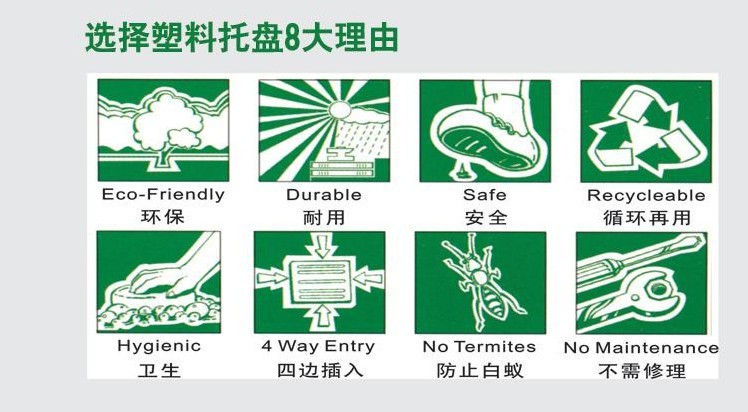 选择塑料托盘8大理由

Eco-Friendly
环保

Durable
耐用

Safe
安全

Recycleable
循环再用

Hygienic
卫生

4 Way Entry
四边插入

No Termites
防止白蚁

No Maintenance
不需修理