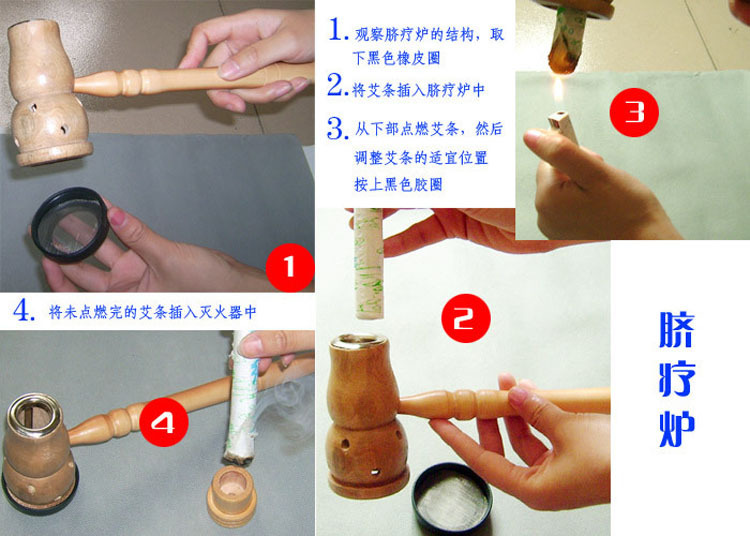 1. 观察脐疗炉的结构，取下黑色橡皮圈

2. 将艾条插入脐疗炉中

3. 从下部点燃艾条，然后调整艾条的适宜位置按上黑色胶圈

3

1

4. 将未点燃完的艾条插入灭火器中

2

4

脐疗炉