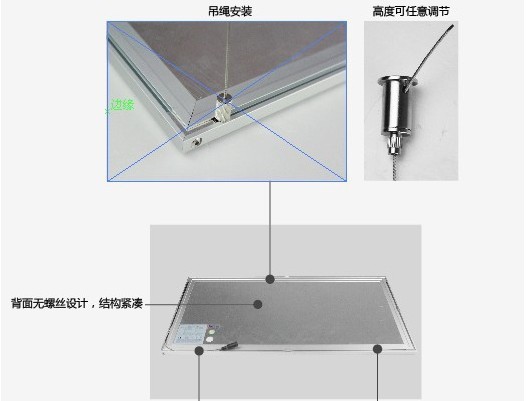 吊绳安装

高度可任意调节

边缘

背面无螺丝设计，结构紧凑