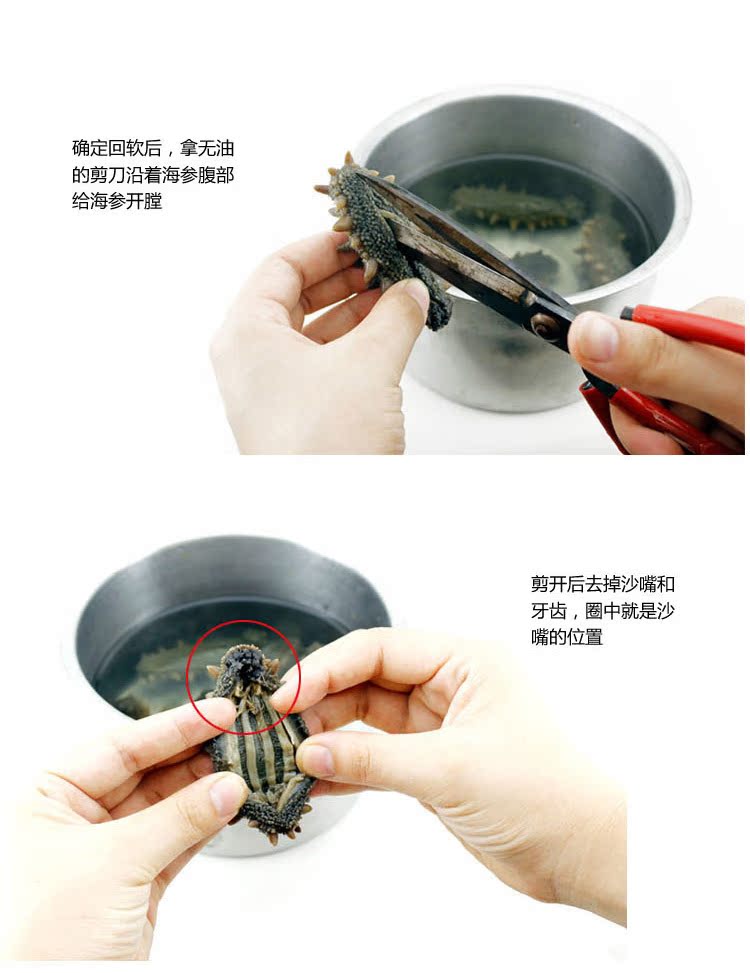 确定回软后，拿无油的剪刀沿着海参腹部给海参开膛

剪开后去掉沙嘴和牙齿，圈中就是沙嘴的位置