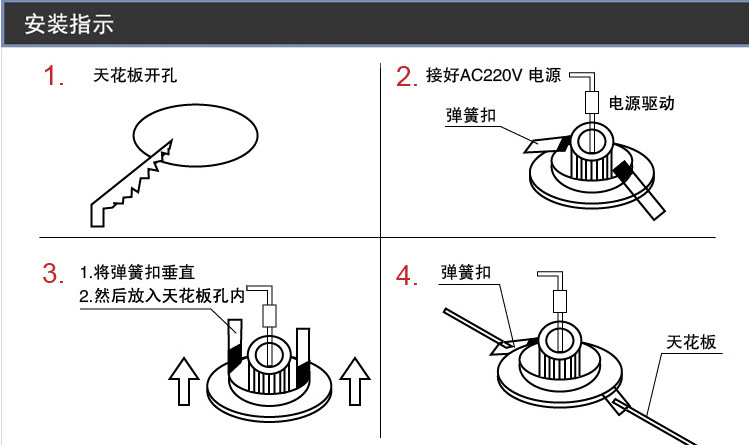 安装指示

1. 天花板开孔

2. 接好AC220V 电源

电源驱动

弹簧扣

3. 1.将弹簧扣垂直
2.然后放入天花板孔内

4. 弹簧扣

天花板