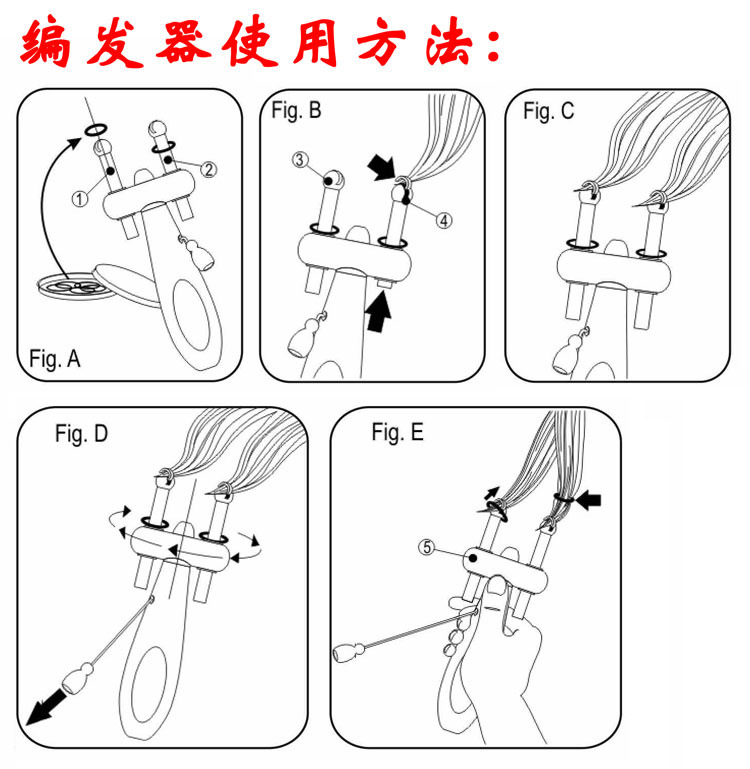 编发器使用方法:

①
②
Fig. A

Fig. B
③
④

Fig. C

Fig. D

Fig. E
⑤